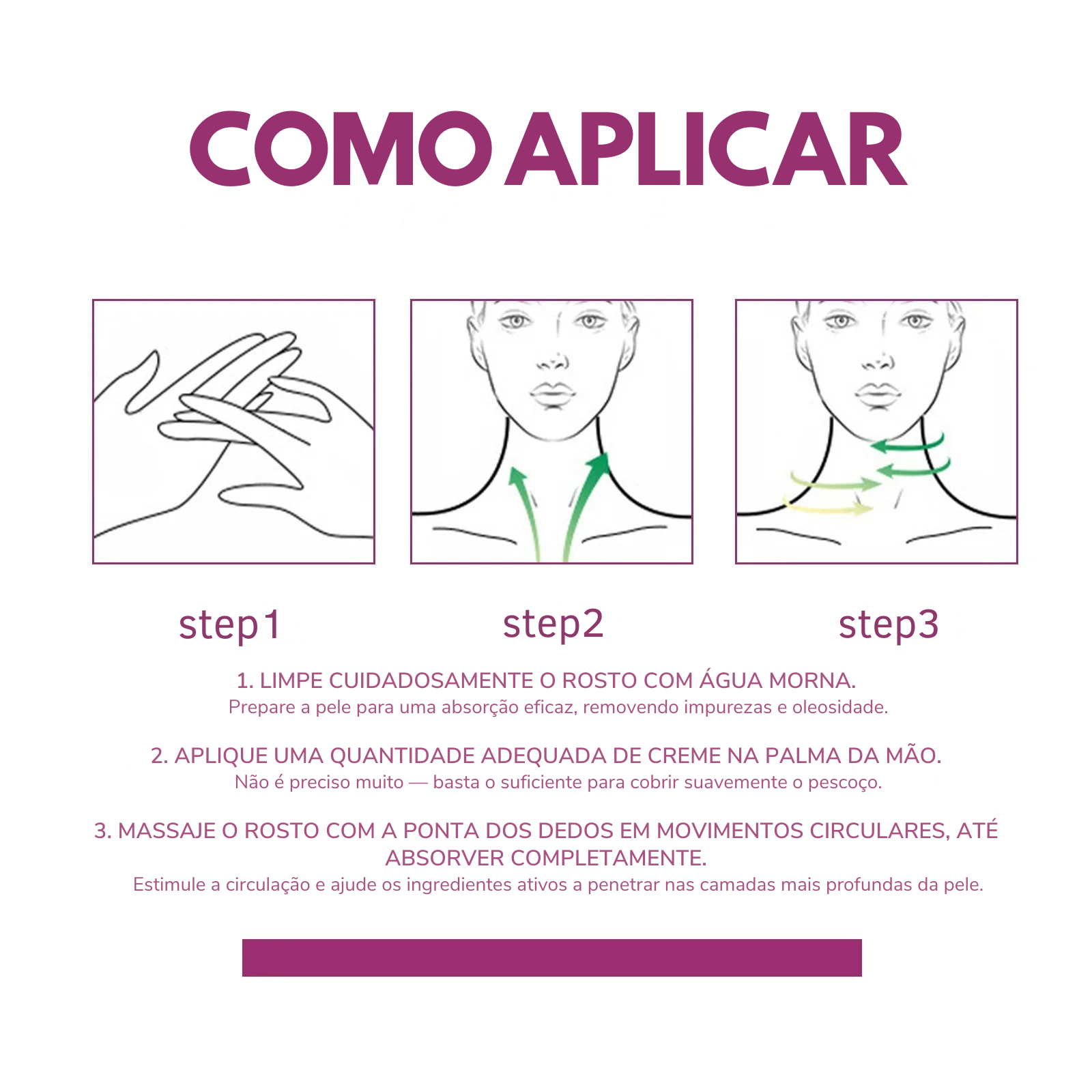 COMO APLICAR

step1

step2

step3

1. LIMPE CUIDADOSAMENTE O ROSTO COM ÁGUA MORNA.
Prepare a pele para uma absorção eficaz, removendo impurezas e oleosidade.

2. APLIQUE UMA QUANTIDADE ADEQUADA DE CREME NA PALMA DA MÃO.
Não é preciso muito — basta o suficiente para cobrir suavemente o pescoço.

3. MASSAJE O ROSTO COM A PONTA DOS DEDOS EM MOVIMENTOS CIRCULARES, ATÉ ABSORVER COMPLETAMENTE.
Estimule a circulação e ajude os ingredientes ativos a penetrar nas camadas mais profundas da pele.